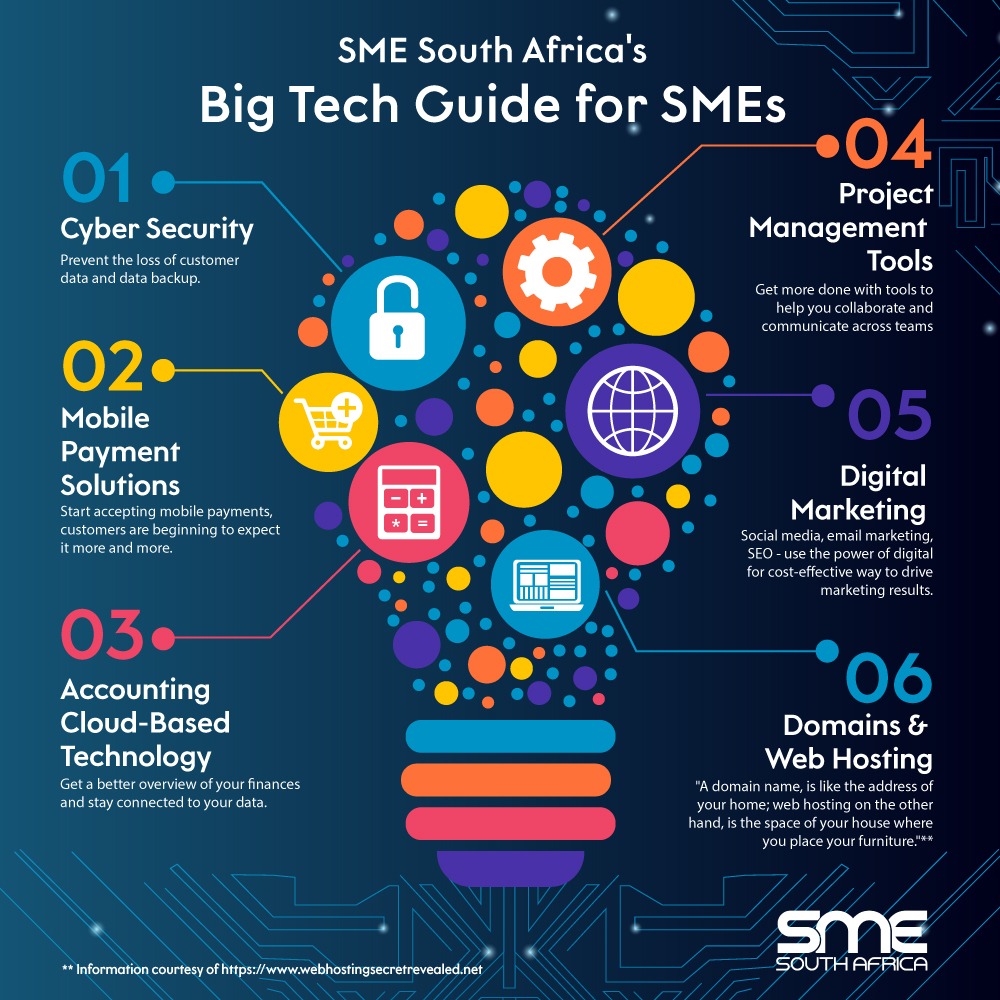 SME South Africa's
Big Tech Guide for SMEs

01
Cyber Security
Prevent the loss of customer data and data backup.

02
Mobile Payment Solutions
Start accepting mobile payments, customers are beginning to expect it more and more.

03
Accounting Cloud-Based Technology
Get a better overview of your finances and stay connected to your data.

04
Project Management Tools
Get more done with tools to help you collaborate and communicate across teams

05
Digital Marketing
Social media, email marketing, SEO - use the power of digital for cost-effective way to drive marketing results.

06
Domains & Web Hosting
"A domain name, is like the address of your home; web hosting on the other hand, is the space of your house where you place your furniture."**

** Information courtesy of https://www.webhostingsecretrevealed.net

SME
SOUTH AFRICA